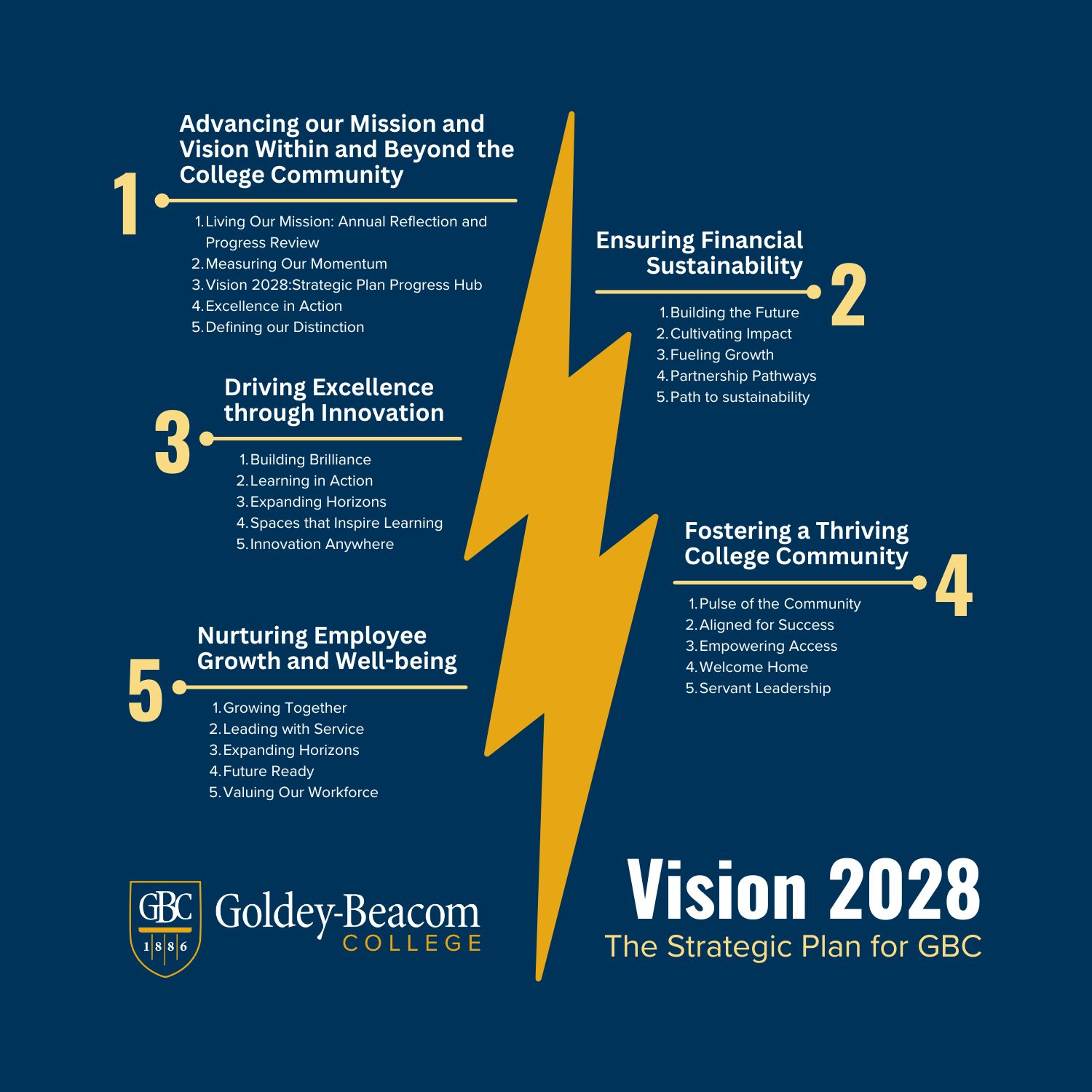 1

Advancing our Mission and Vision Within and Beyond the College Community

1. Living Our Mission: Annual Reflection and Progress Review
2. Measuring Our Momentum
3. Vision 2028:Strategic Plan Progress Hub
4. Excellence in Action
5. Defining our Distinction

Ensuring Financial Sustainability

2

1. Building the Future
2. Cultivating Impact
3. Fueling Growth
4. Partnership Pathways
5. Path to sustainability

3

Driving Excellence through Innovation

1. Building Brilliance
2. Learning in Action
3. Expanding Horizons
4. Spaces that Inspire Learning
5. Innovation Anywhere

Fostering a Thriving College Community

4

1. Pulse of the Community
2. Aligned for Success
3. Empowering Access
4. Welcome Home
5. Servant Leadership

5

Nurturing Employee Growth and Well-being

1. Growing Together
2. Leading with Service
3. Expanding Horizons
4. Future Ready
5. Valuing Our Workforce

GBC 1886 Goldey-Beacom COLLEGE

Vision 2028
The Strategic Plan for GBC